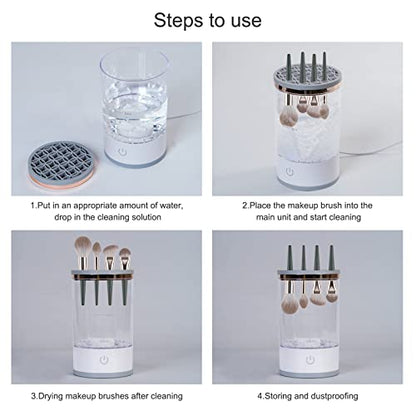 Steps to use

1.Put in an appropriate amount of water, drop in the cleaning solution

2.Place the makeup brush into the main unit and start cleaning

3.Drying makeup brushes after cleaning

4.Storing and dustproofing